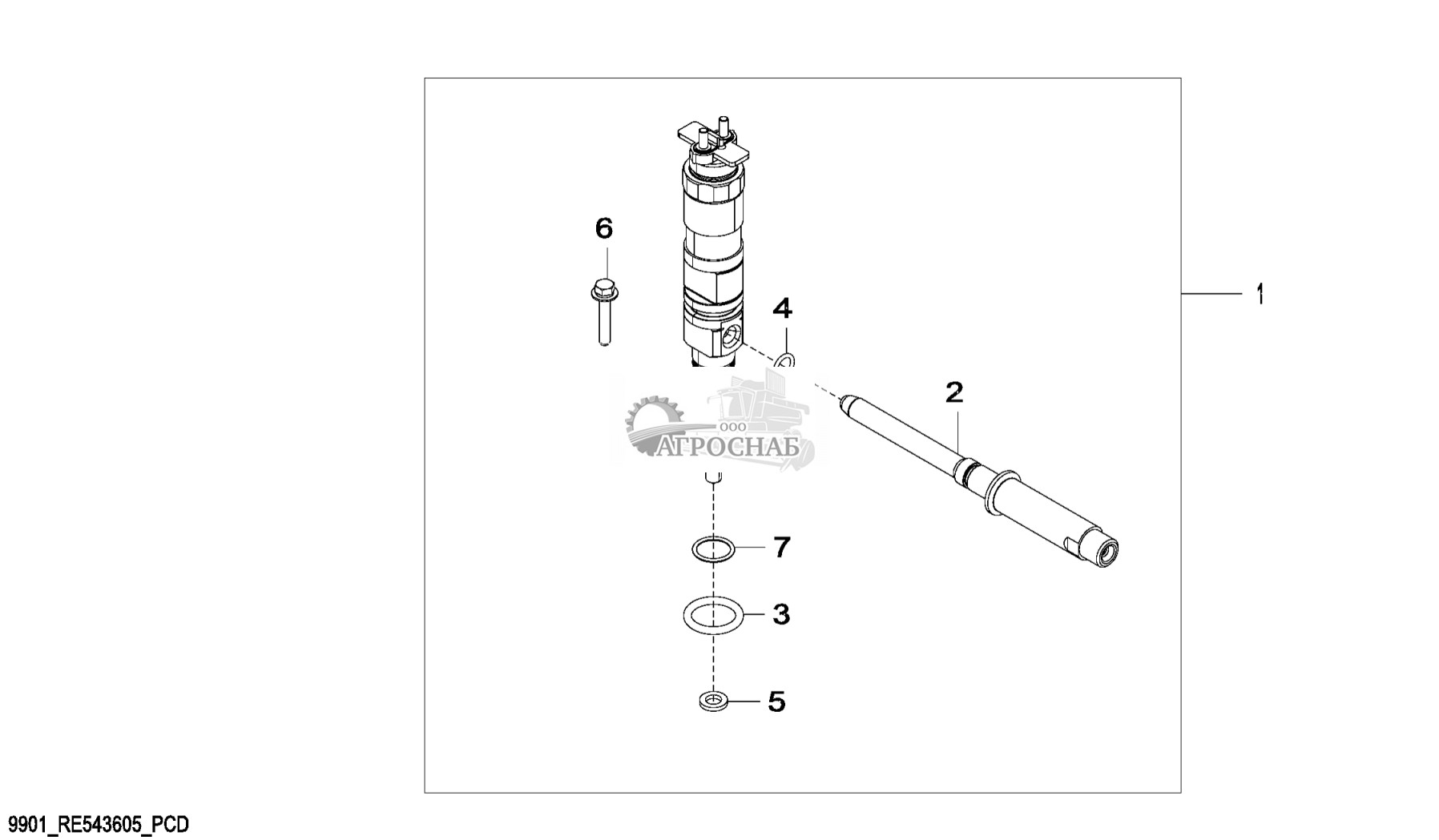 6

4

1

2

ООО
АГРОСНАБ

7

3

5

9901_RE543605_PCD